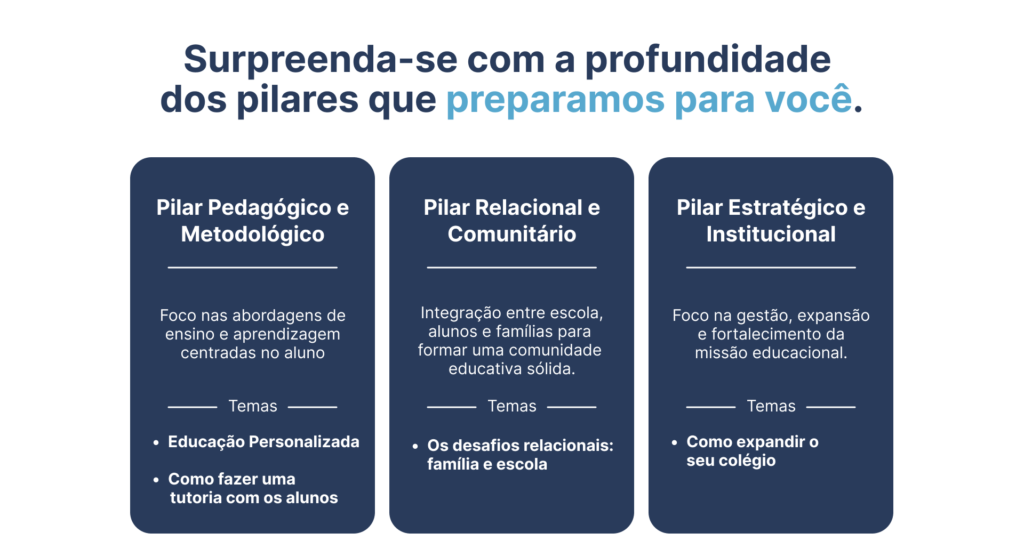 Surpreenda-se com a profundidade dos pilares que preparamos para você.

Pilar Pedagógico e Metodológico

Foco nas abordagens de ensino e aprendizagem centradas no aluno

Temas

• Educação Personalizada
• Como fazer uma tutoria com os alunos

Pilar Relacional e Comunitário

Integração entre escola, alunos e famílias para formar uma comunidade educativa sólida.

Temas

• Os desafios relacionais: família e escola

Pilar Estratégico e Institucional

Foco na gestão, expansão e fortalecimento da missão educacional.

Temas

• Como expandir o seu colégio